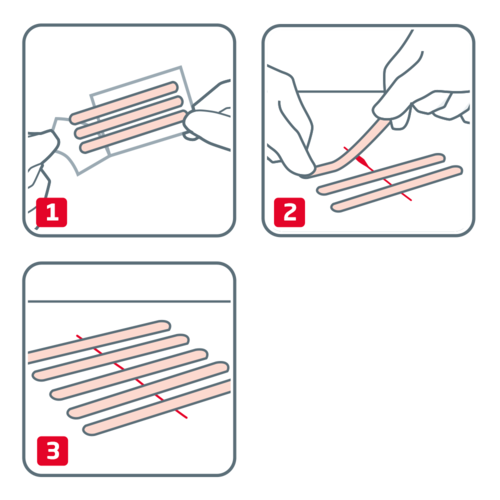 1

2

3