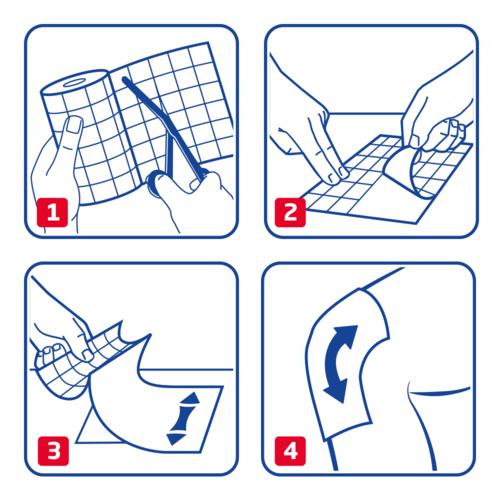 1

2

3

4