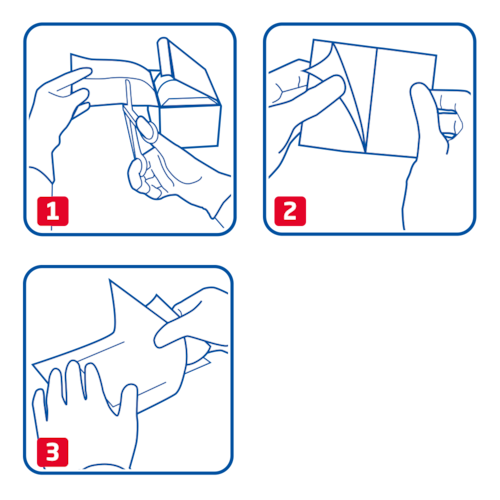 1

2

3